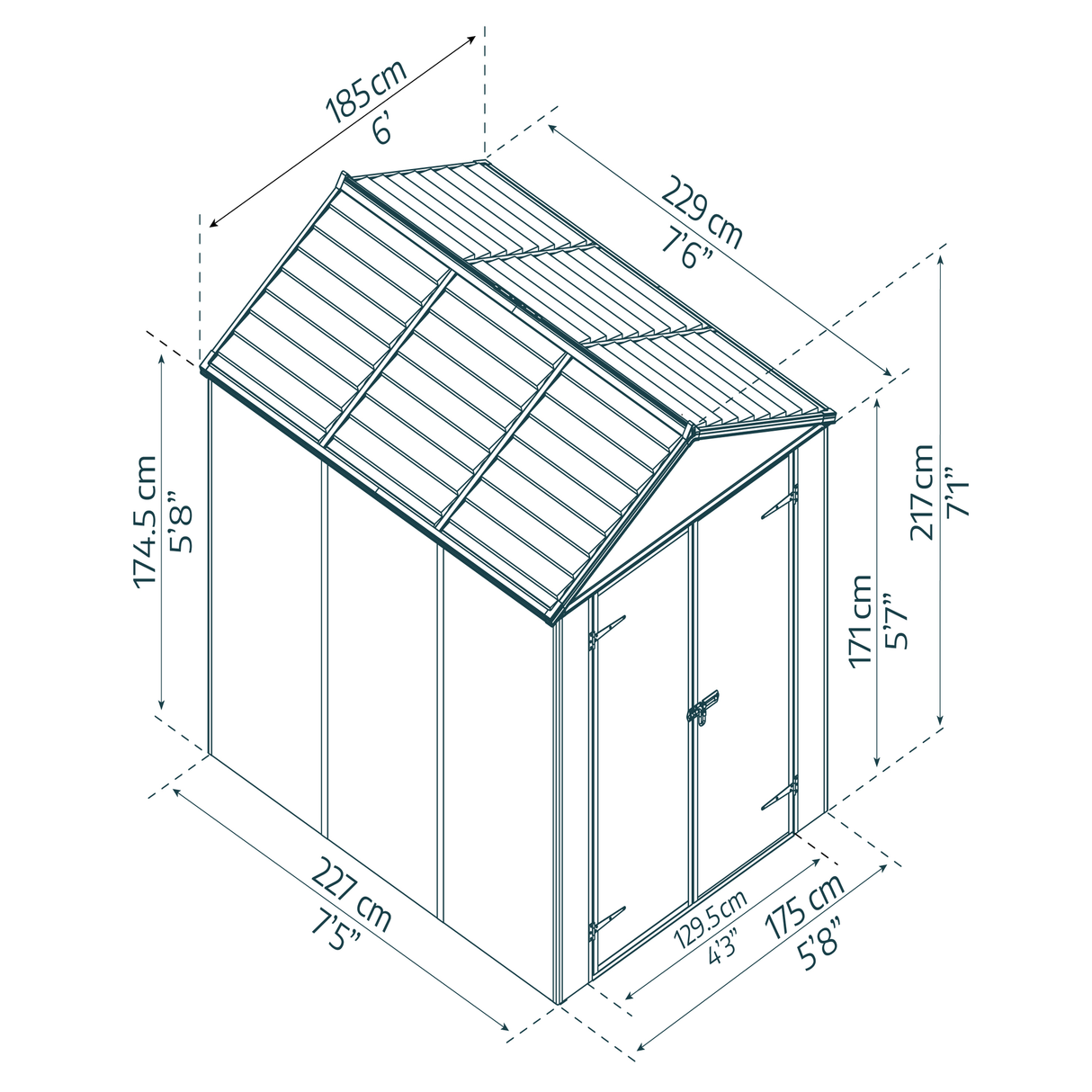 185 cm
6'

229 cm
7'6"

174.5 cm
5'8"

217 cm
7'1"

171 cm
5'7"

227 cm
7'5"

129.5 cm
4'3"

175 cm
5'8"