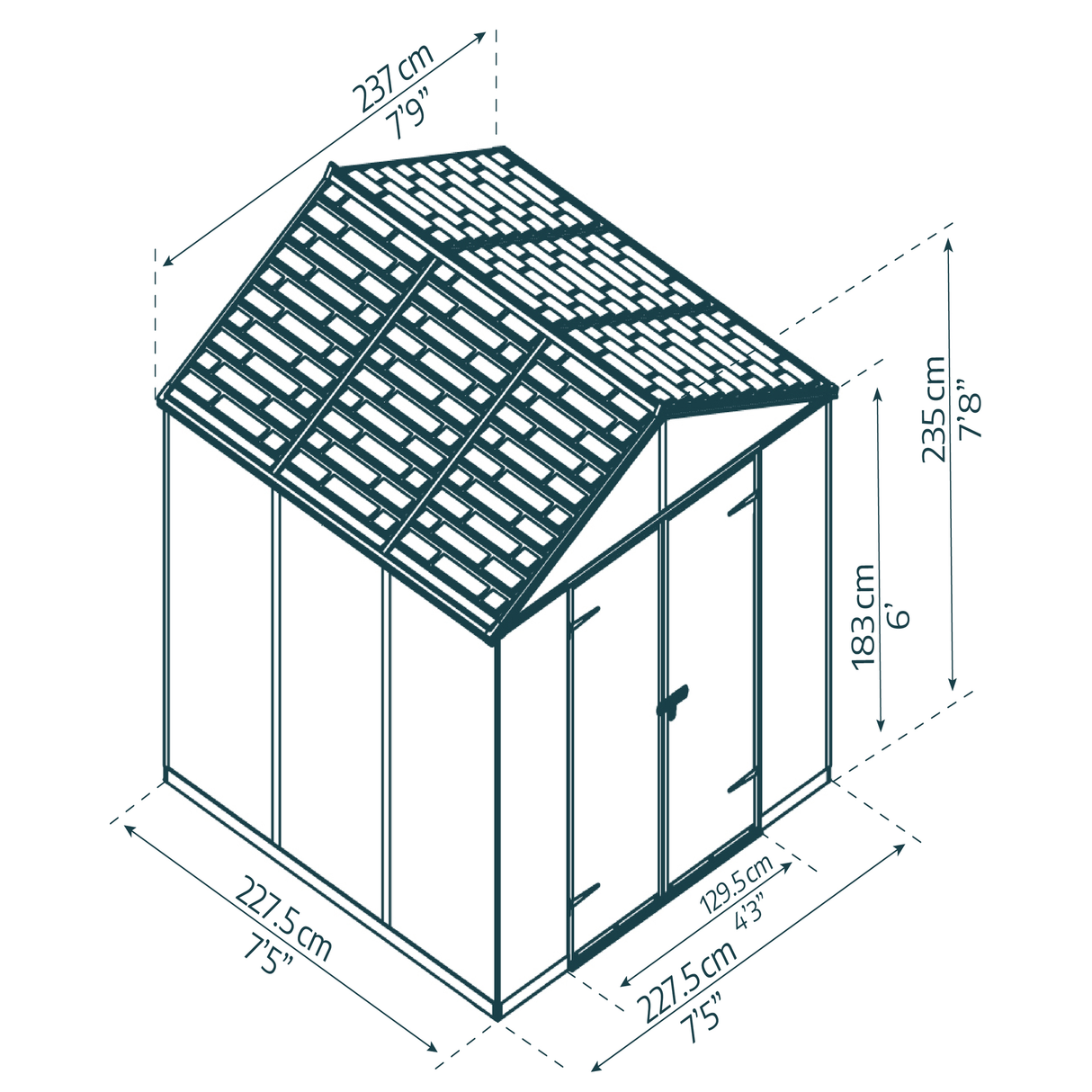 237 cm
7'9"

235 cm
7'8"

183 cm
6'

227.5 cm
7'5"

129.5 cm
4'3"

227.5 cm
7'5"