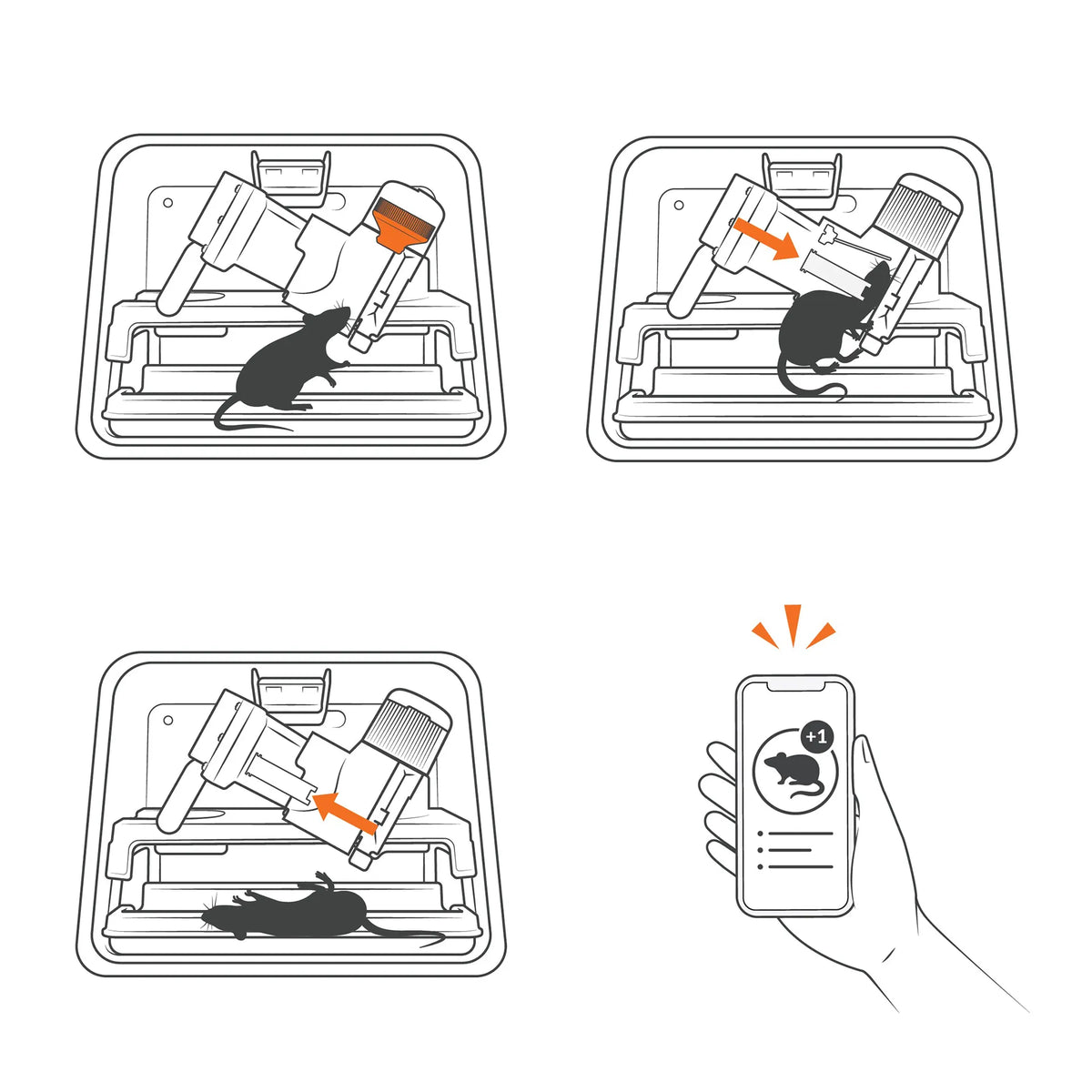 +1