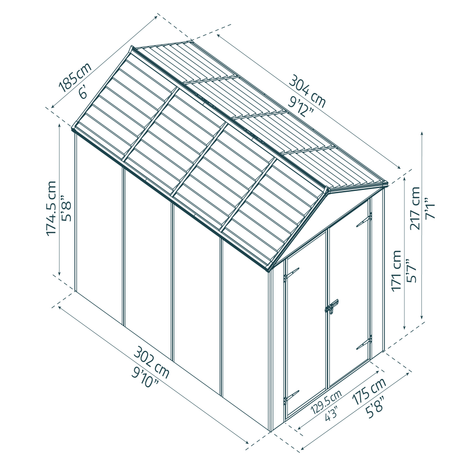 185cm
6'

304 cm
9'12"

174.5 cm
5'8"

217 cm
7'1"

171 cm
5'7"

302 cm
9'10"

129.5 cm
4'3"

175 cm
5'8"